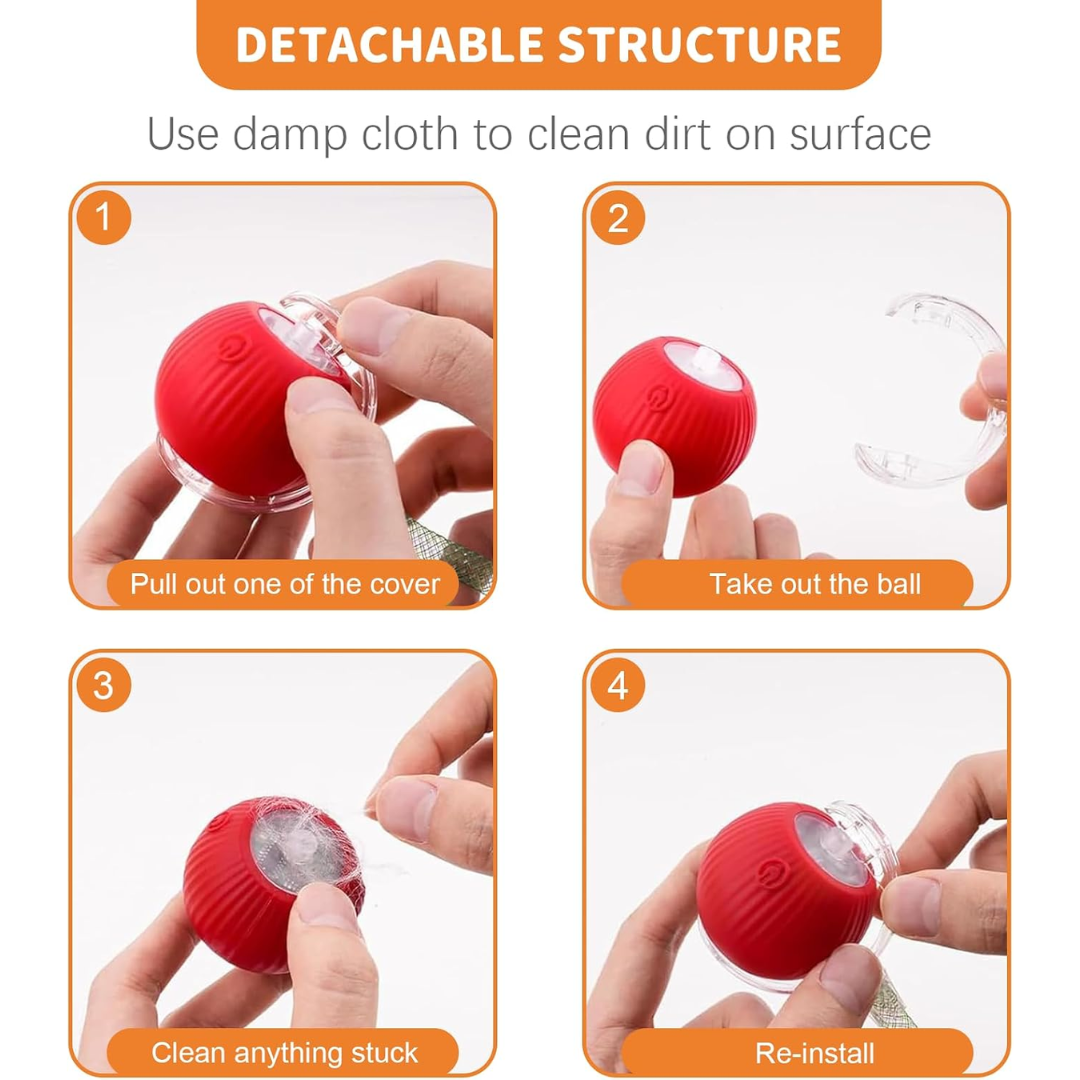 DETACHABLE STRUCTURE

Use damp cloth to clean dirt on surface

1

Pull out one of the cover

2

Take out the ball

3

Clean anything stuck

4

Re-install