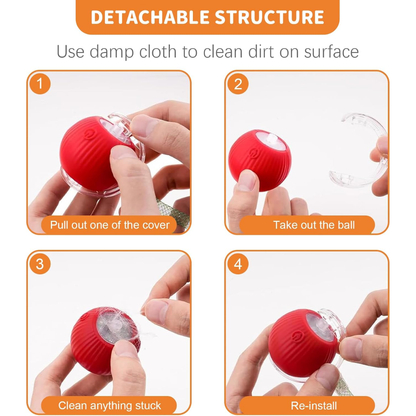 DETACHABLE STRUCTURE

Use damp cloth to clean dirt on surface

1
Pull out one of the cover

2
Take out the ball

3
Clean anything stuck

4
Re-install